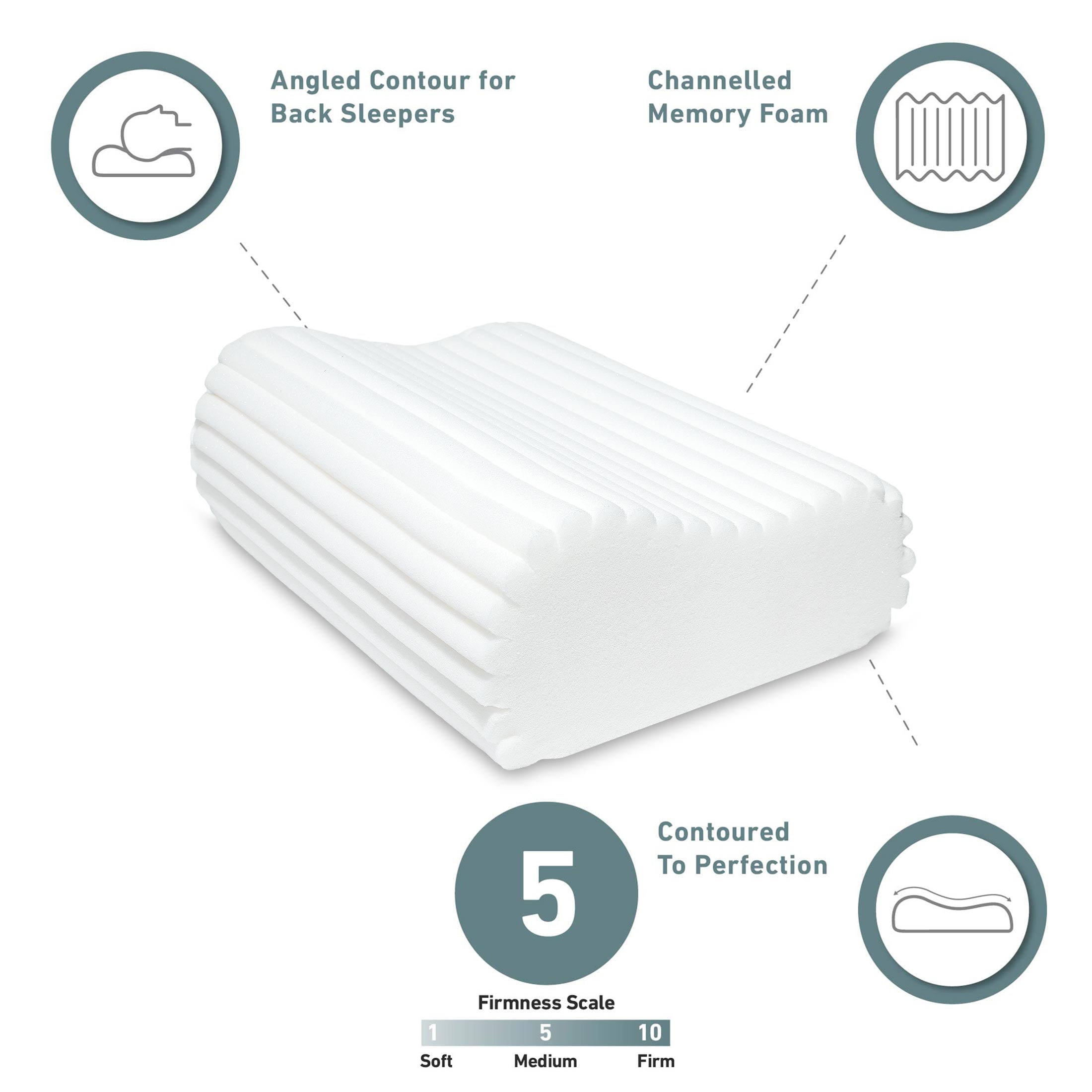 Angled Contour for Back Sleepers

Channelled Memory Foam

5

Contoured To Perfection

Firmness Scale

1 5 10

Soft Medium Firm