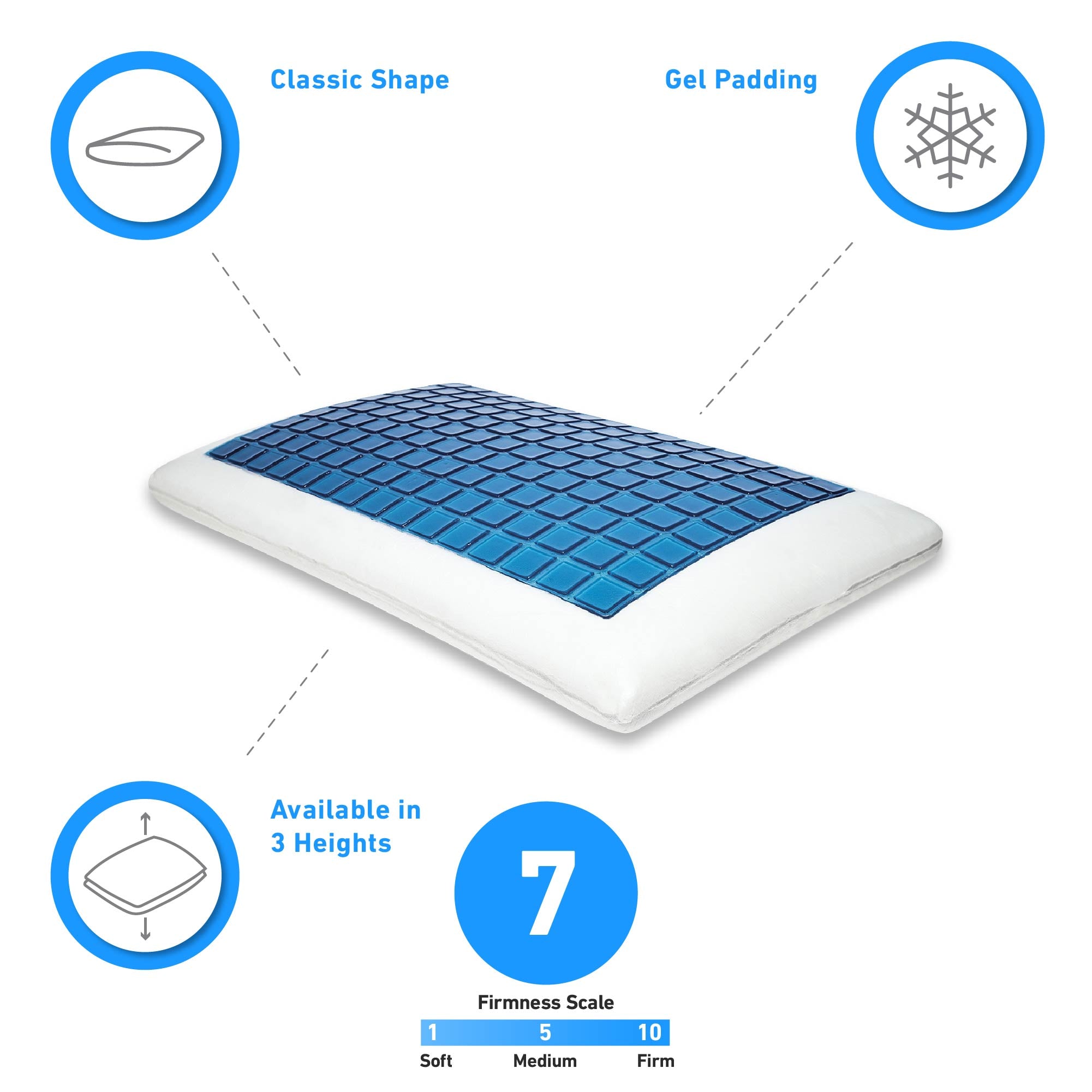 Classic Shape

Gel Padding

Available in 3 Heights

7

Firmness Scale

1 5 10

Soft Medium Firm