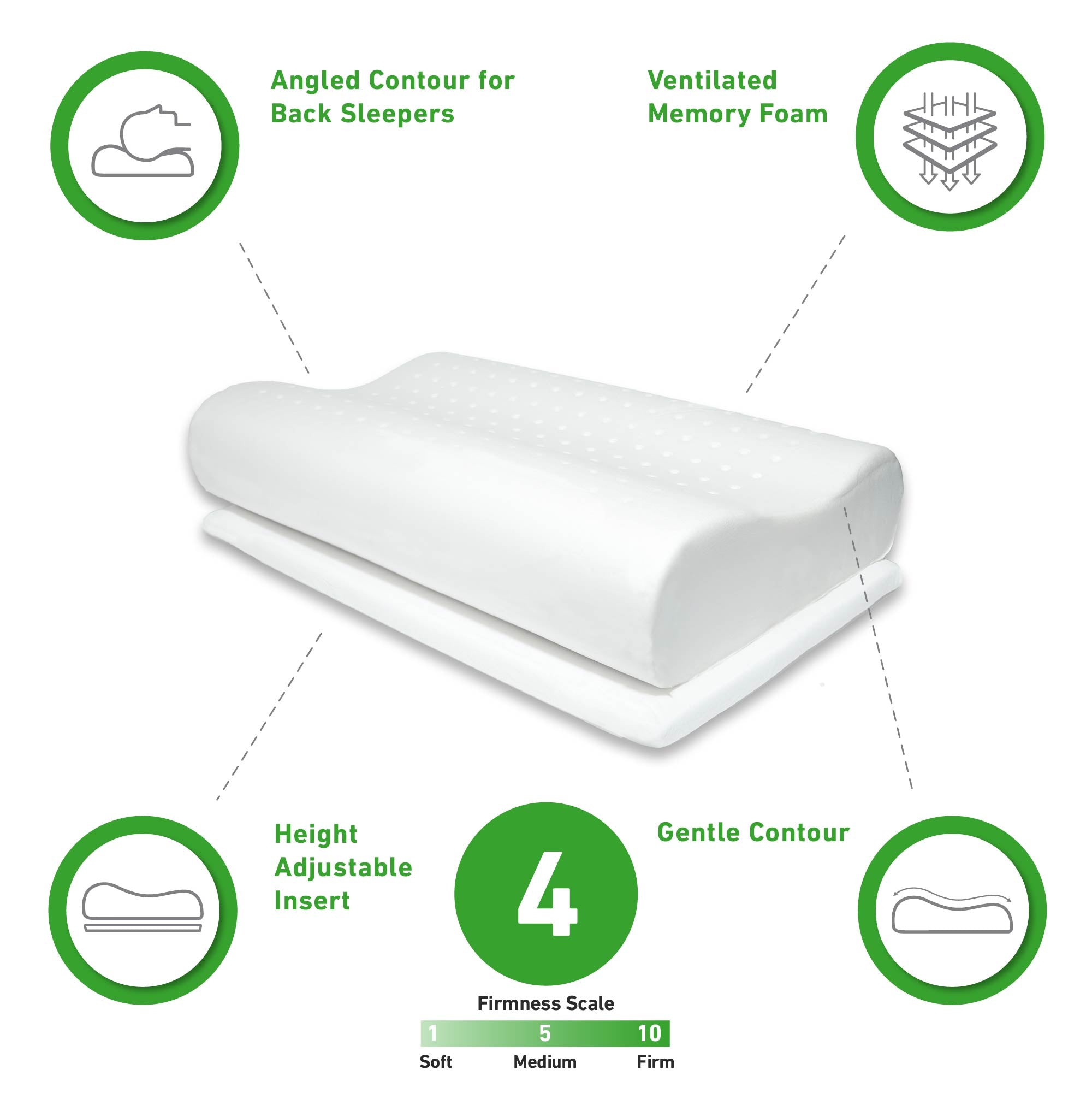 Angled Contour for Back Sleepers

Ventilated Memory Foam

Height Adjustable Insert

4

Gentle Contour

Firmness Scale

1 5 10

Soft Medium Firm