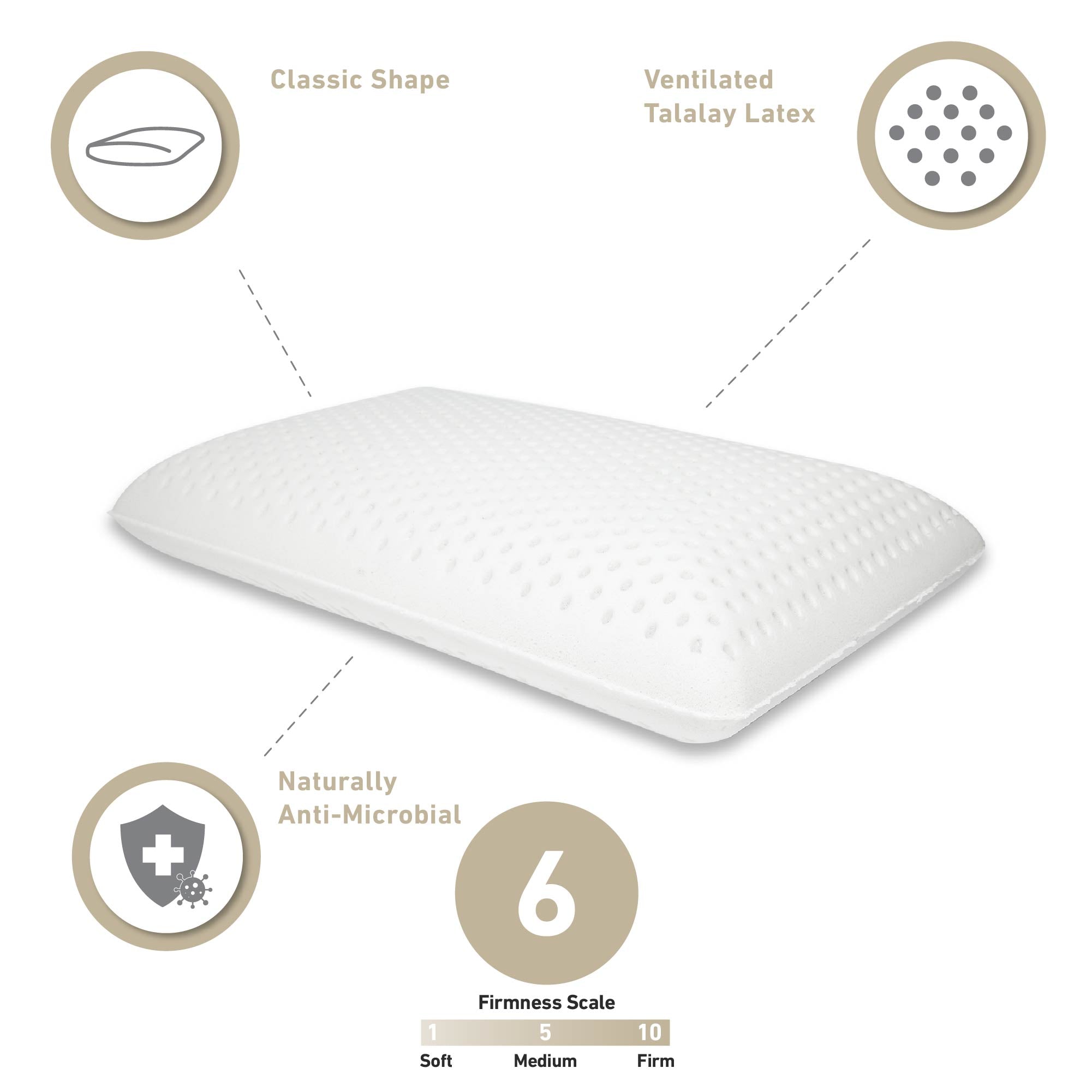 Classic Shape

Ventilated Talalay Latex

Naturally Anti-Microbial

6

Firmness Scale

1 5 10

Soft Medium Firm