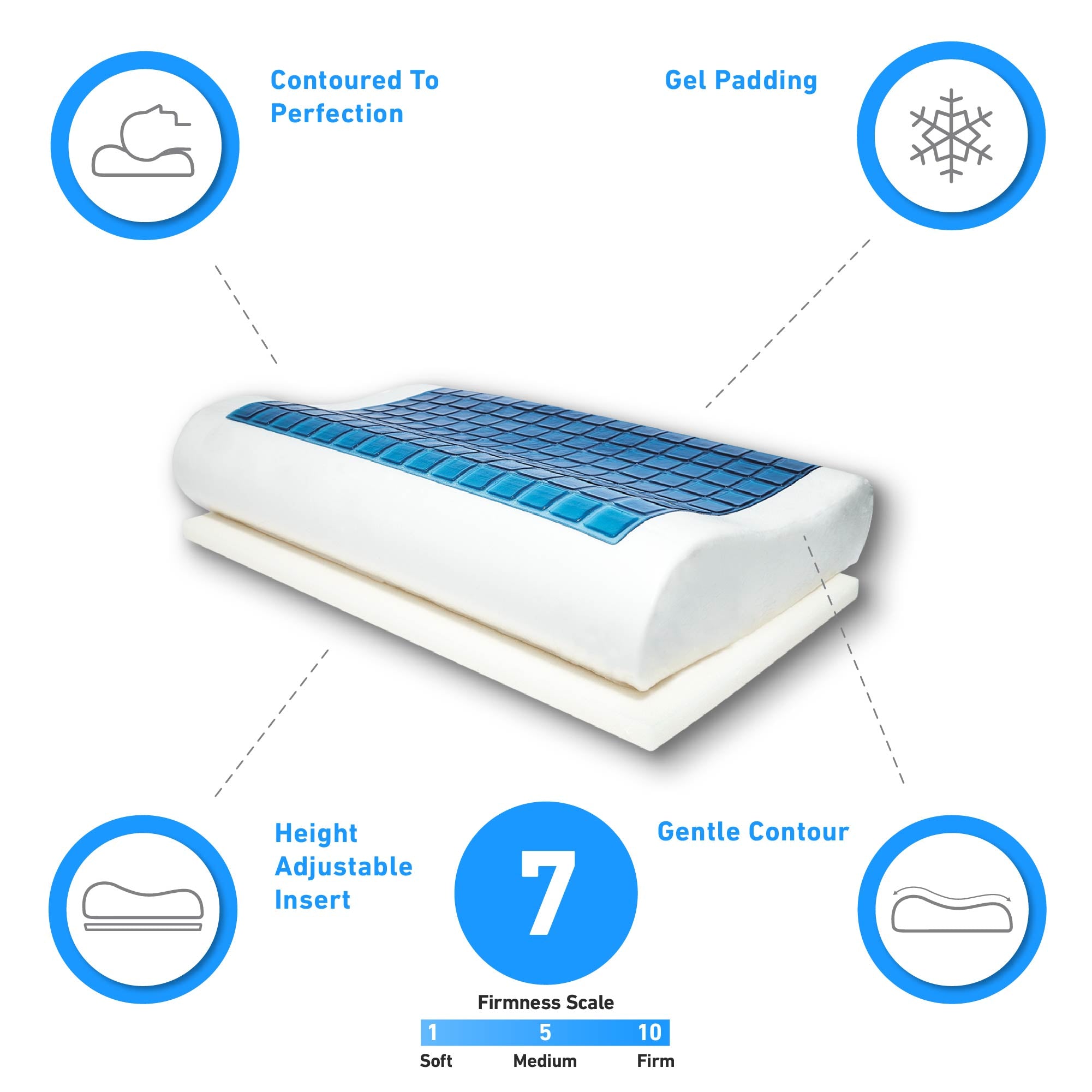 Contoured To Perfection

Gel Padding

Height Adjustable Insert

7

Gentle Contour

Firmness Scale

1 5 10

Soft Medium Firm