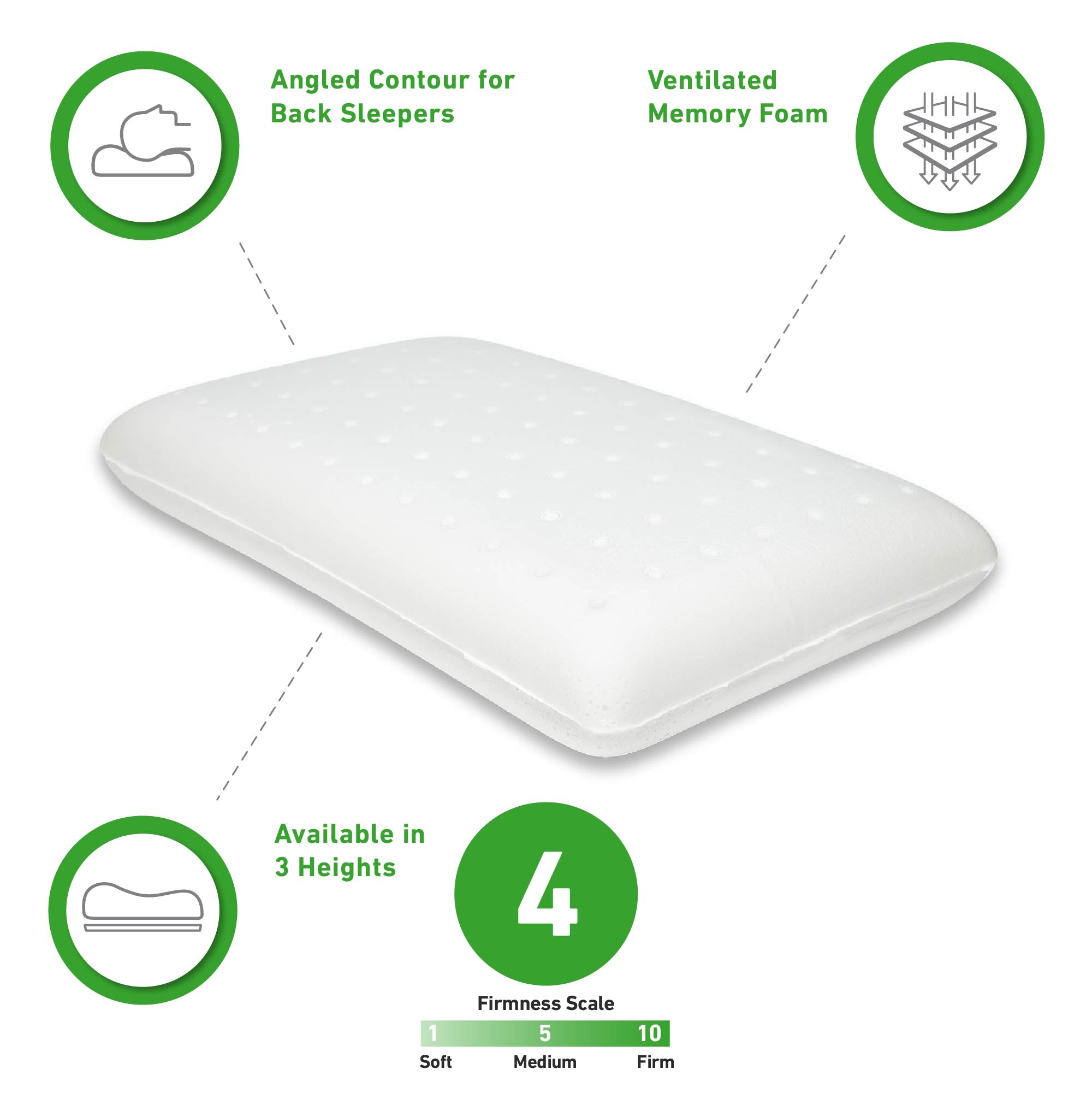 Angled Contour for Back Sleepers

Ventilated Memory Foam

Available in 3 Heights

4

Firmness Scale

1 5 10

Soft Medium Firm