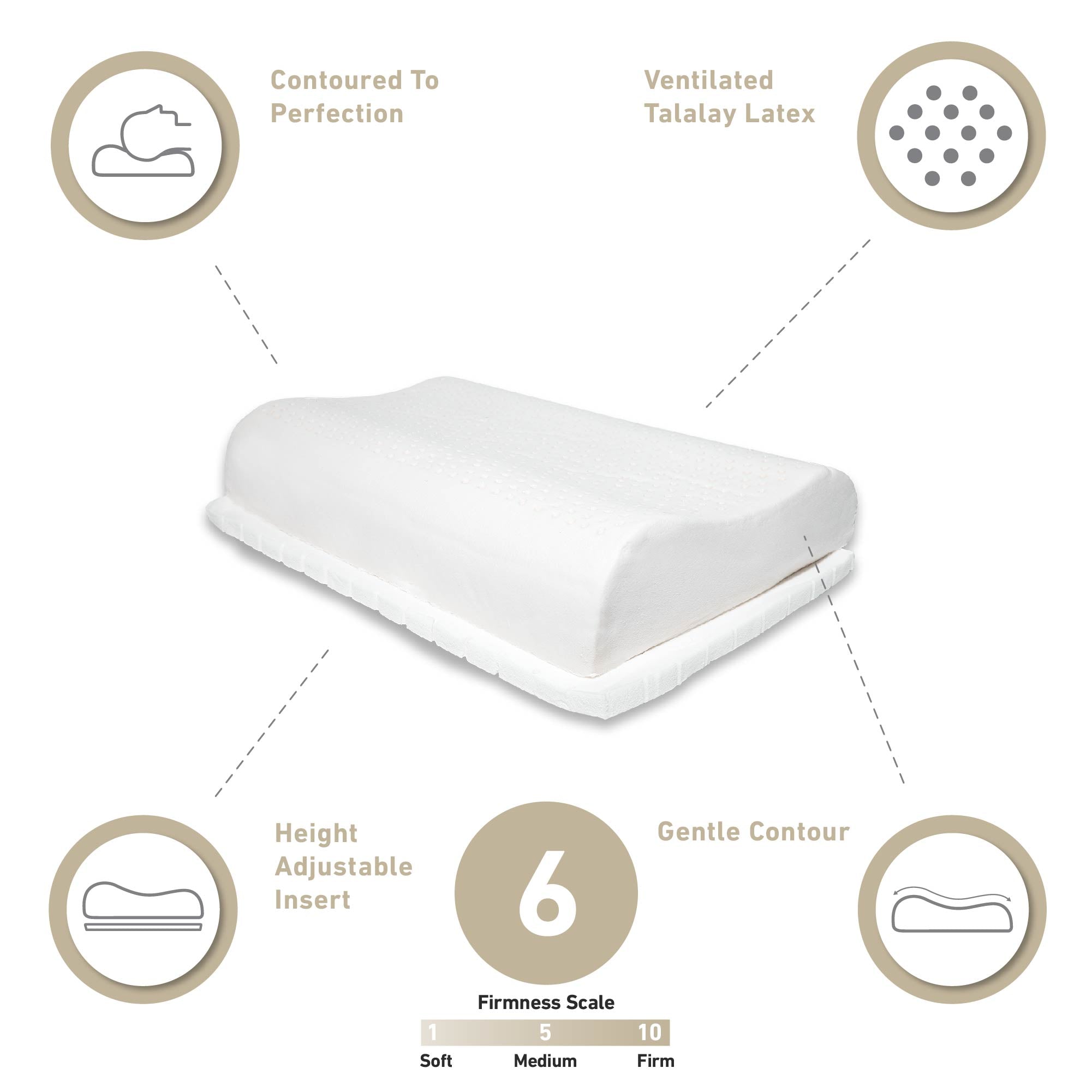 Contoured To Perfection

Ventilated Talalay Latex

Height Adjustable Insert

6

Gentle Contour

Firmness Scale

1 5 10

Soft Medium Firm