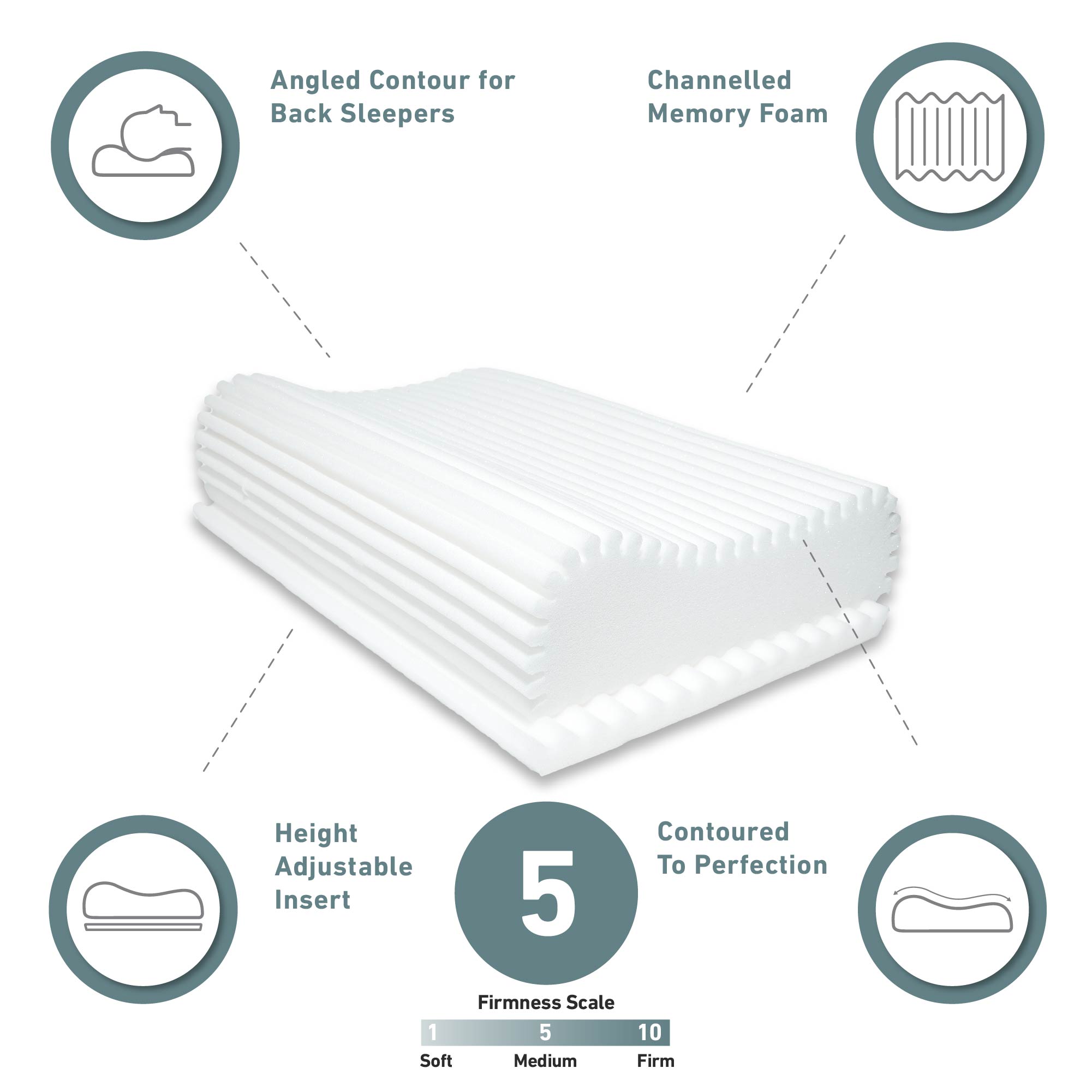 Angled Contour for Back Sleepers

Channelled Memory Foam

Height Adjustable Insert

5

Contoured To Perfection

Firmness Scale

1 5 10

Soft Medium Firm