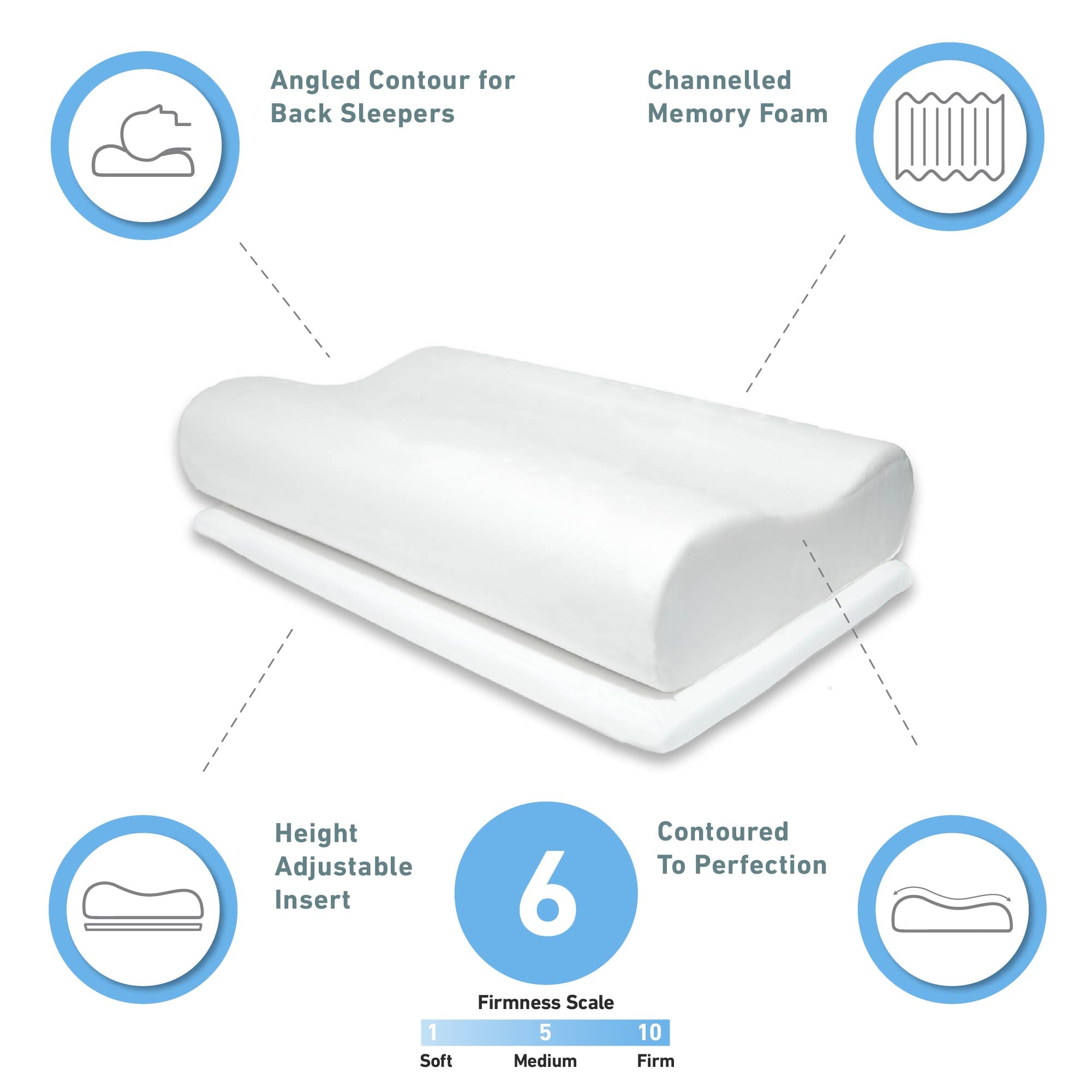 Angled Contour for Back Sleepers

Channelled Memory Foam

Height Adjustable Insert

6

Contoured To Perfection

Firmness Scale

1 5 10

Soft Medium Firm